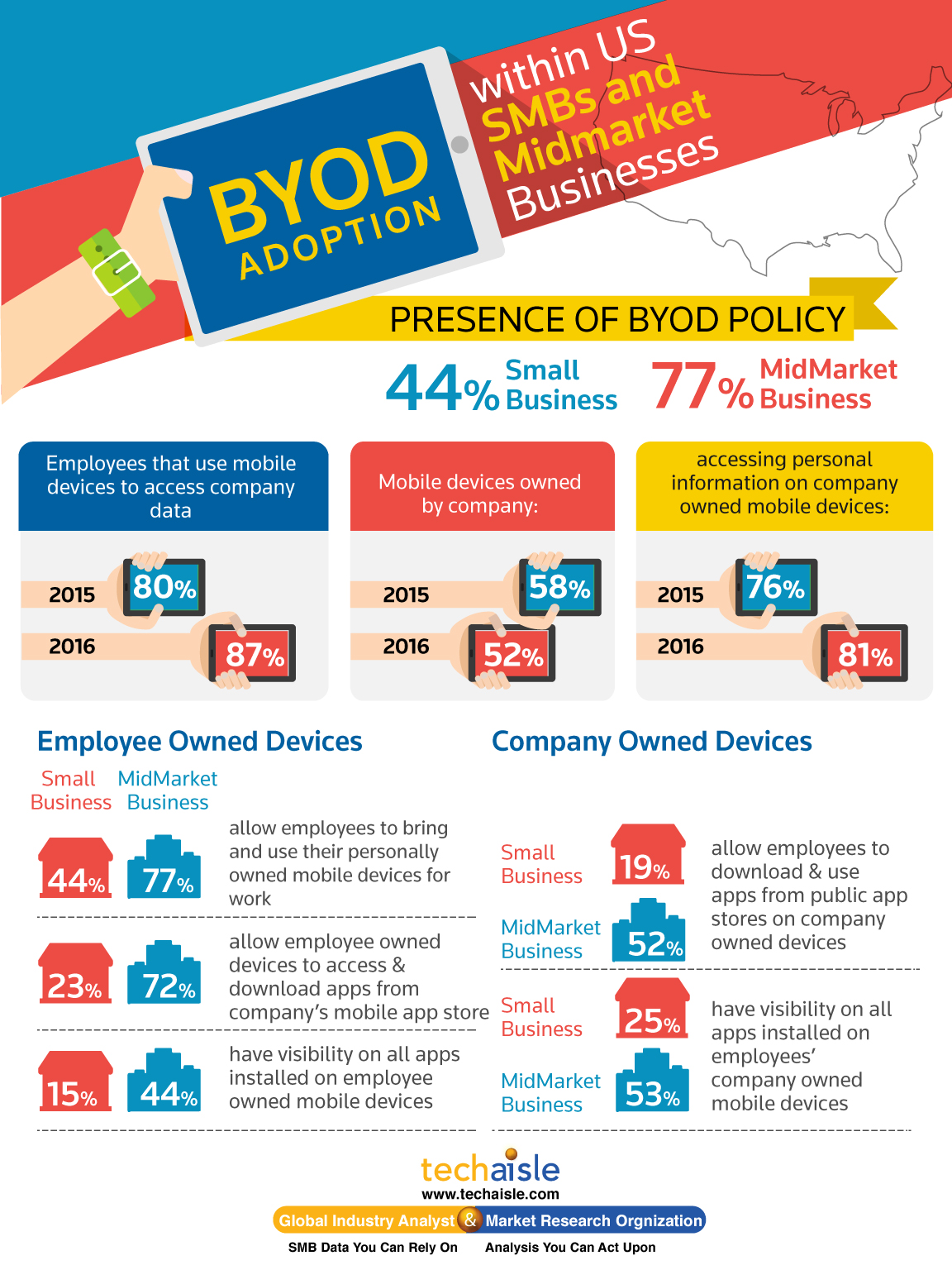 BYOD ADOPTION

within US SMBs and Midmarket Businesses

PRESENCE OF BYOD POLICY

44% Small Business

77% MidMarket Business

Employees that use mobile devices to access company data

2015 80%

2016 87%

Mobile devices owned by company:

2015 58%

2016 52%

accessing personal information on company owned mobile devices:

2015 76%

2016 81%

Employee Owned Devices

Small Business

MidMarket Business

44% 77% allow employees to bring and use their personally owned mobile devices for work

23% 72% allow employee owned devices to access & download apps from company's mobile app store

15% 44% have visibility on all apps installed on employee owned mobile devices

Company Owned Devices

Small Business 19%

MidMarket Business 52%

allow employees to download & use apps from public app stores on company owned devices

Small Business 25%

MidMarket Business 53%

have visibility on all apps installed on employees' company owned mobile devices

techaisle

www.techaisle.com

Global Industry Analyst & Market Research Orgnization

SMB Data You Can Rely On Analysis You Can Act Upon