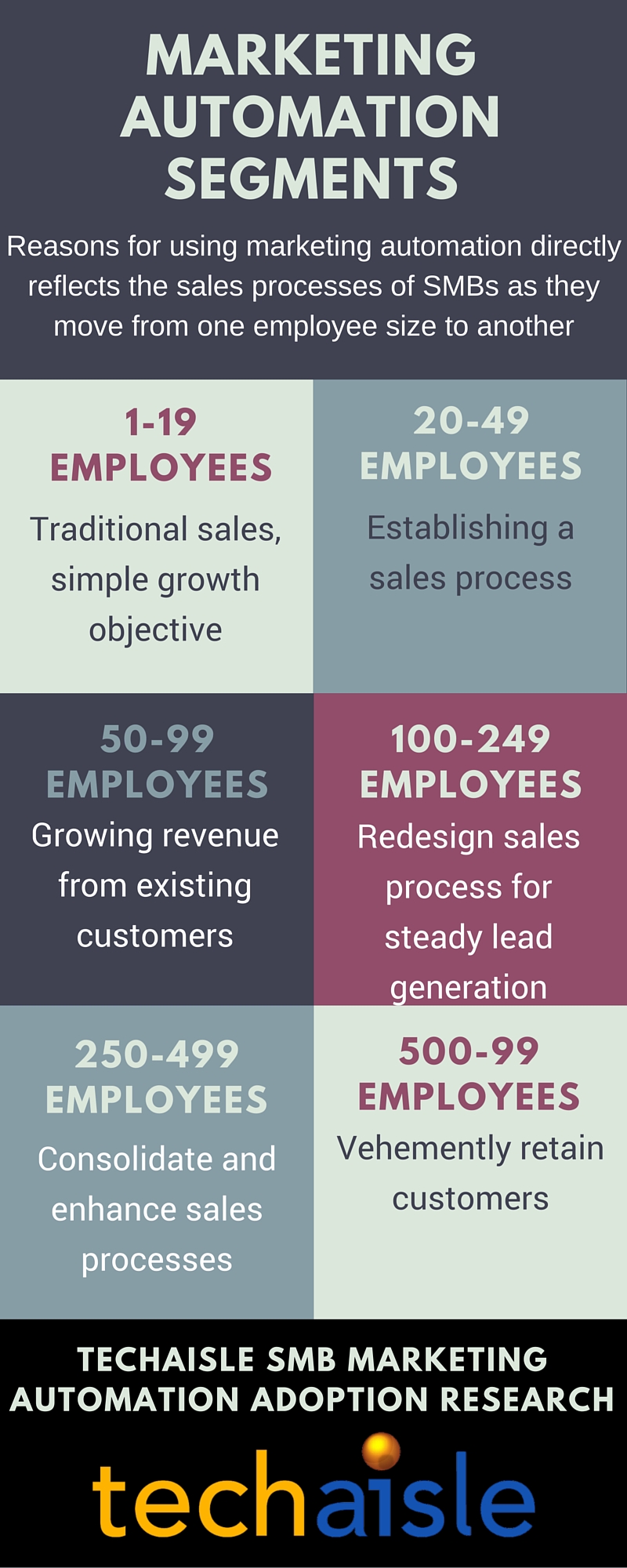 MARKETING AUTOMATION SEGMENTS

Reasons for using marketing automation directly reflects the sales processes of SMBs as they move from one employee size to another

1-19 EMPLOYEES

Traditional sales, simple growth objective

20-49 EMPLOYEES

Establishing a sales process

50-99 EMPLOYEES

Growing revenue from existing customers

100-249 EMPLOYEES

Redesign sales process for steady lead generation

250-499 EMPLOYEES

Consolidate and enhance sales processes

500-99 EMPLOYEES

Vehemently retain customers

TECHAISLE SMB MARKETING AUTOMATION ADOPTION RESEARCH

techaisle