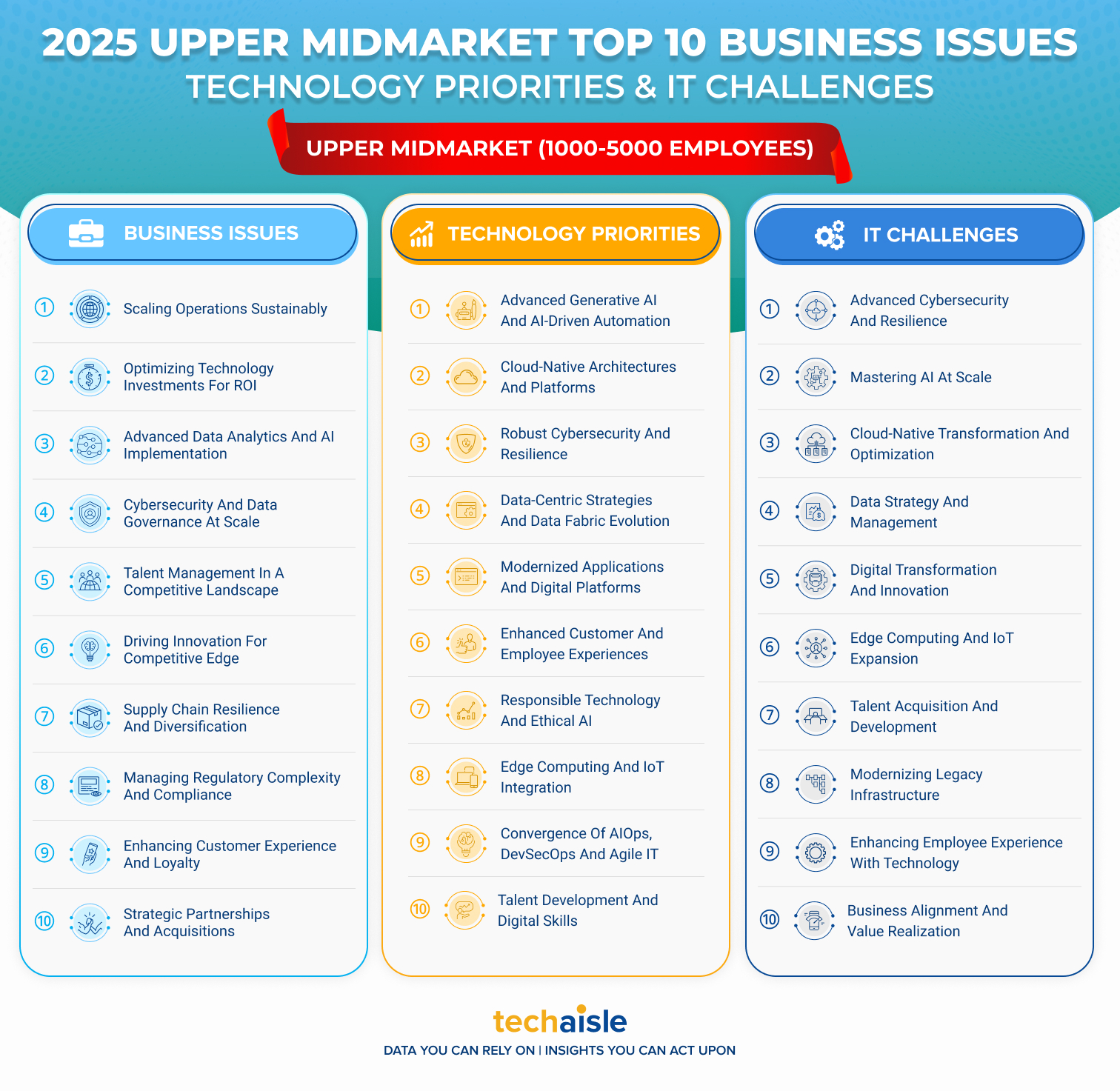 2025 UPPER MIDMARKET TOP 10 BUSINESS ISSUES
TECHNOLOGY PRIORITIES & IT CHALLENGES

UPPER MIDMARKET (1000-5000 EMPLOYEES)

BUSINESS ISSUES

1 Scaling Operations Sustainably
2 Optimizing Technology Investments For ROI
3 Advanced Data Analytics And AI Implementation
4 Cybersecurity And Data Governance At Scale
5 Talent Management In A Competitive Landscape
6 Driving Innovation For Competitive Edge
7 Supply Chain Resilience And Diversification
8 Managing Regulatory Complexity And Compliance
9 Enhancing Customer Experience And Loyalty
10 Strategic Partnerships And Acquisitions

TECHNOLOGY PRIORITIES

1 Advanced Generative AI And AI-Driven Automation
2 Cloud-Native Architectures And Platforms
3 Robust Cybersecurity And Resilience
4 Data-Centric Strategies And Data Fabric Evolution
5 Modernized Applications And Digital Platforms
6 Enhanced Customer And Employee Experiences
7 Responsible Technology And Ethical AI
8 Edge Computing And IoT Integration
9 Convergence Of AIOps, DevSecOps And Agile IT
10 Talent Development And Digital Skills

IT CHALLENGES

1 Advanced Cybersecurity And Resilience
2 Mastering AI At Scale
3 Cloud-Native Transformation And Optimization
4 Data Strategy And Management
5 Digital Transformation And Innovation
6 Edge Computing And IoT Expansion
7 Talent Acquisition And Development
8 Modernizing Legacy Infrastructure
9 Enhancing Employee Experience With Technology
10 Business Alignment And Value Realization

techaisle
DATA YOU CAN RELY ON | INSIGHTS YOU CAN ACT UPON