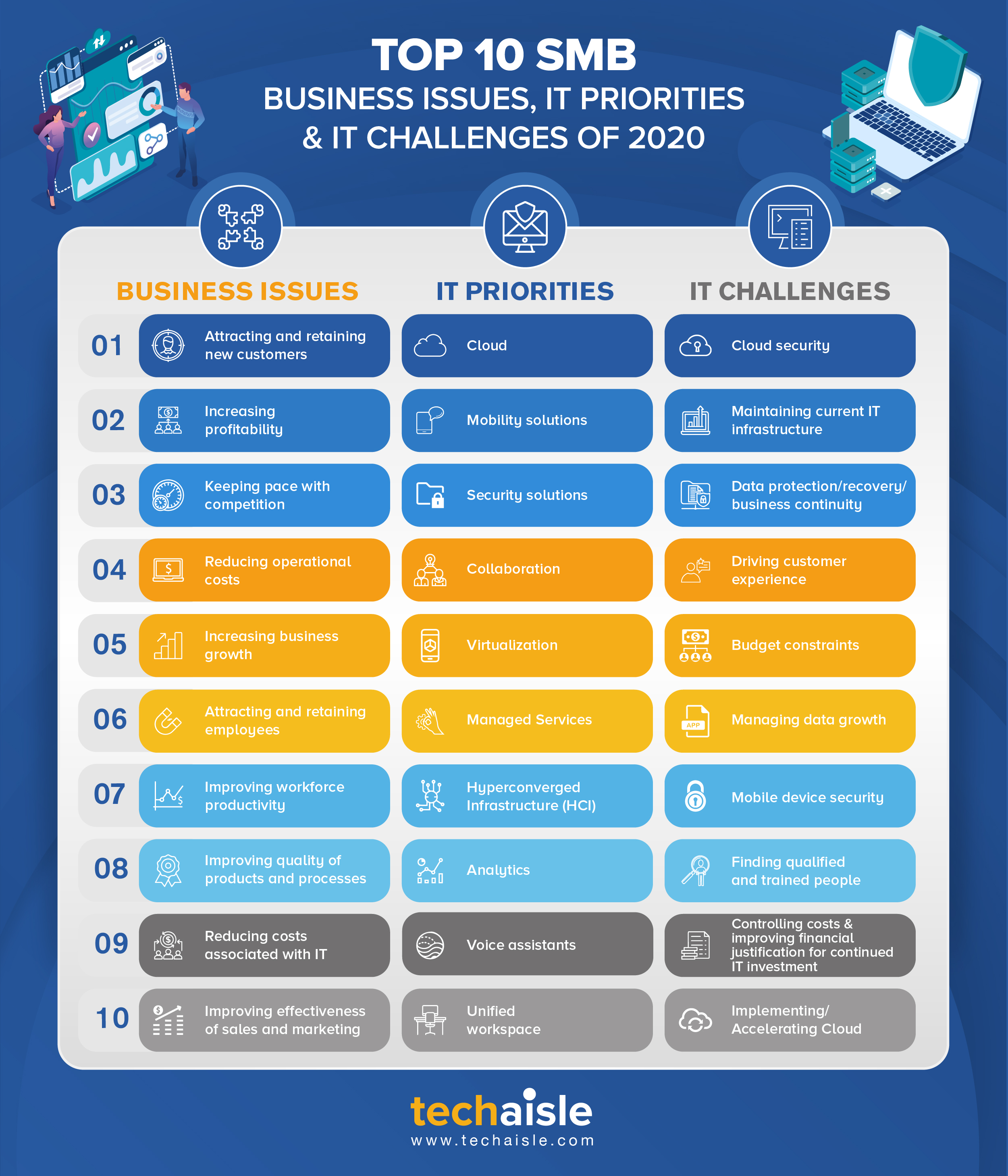 TOP 10 SMB
BUSINESS ISSUES, IT PRIORITIES & IT CHALLENGES OF 2020

| | BUSINESS ISSUES | IT PRIORITIES | IT CHALLENGES |
|---|---|---|---|
| 01 | Attracting and retaining new customers | Cloud | Cloud security |
| 02 | Increasing profitability | Mobility solutions | Maintaining current IT infrastructure |
| 03 | Keeping pace with competition | Security solutions | Data protection/recovery/ business continuity |
| 04 | Reducing operational costs | Collaboration | Driving customer experience |
| 05 | Increasing business growth | Virtualization | Budget constraints |
| 06 | Attracting and retaining employees | Managed Services | Managing data growth |
| 07 | Improving workforce productivity | Hyperconverged Infrastructure (HCI) | Mobile device security |
| 08 | Improving quality of products and processes | Analytics | Finding qualified and trained people |
| 09 | Reducing costs associated with IT | Voice assistants | Controlling costs & improving financial justification for continued IT investment |
| 10 | Improving effectiveness of sales and marketing | Unified workspace | Implementing/ Accelerating Cloud |

APP

techaisle
www.techaisle.com