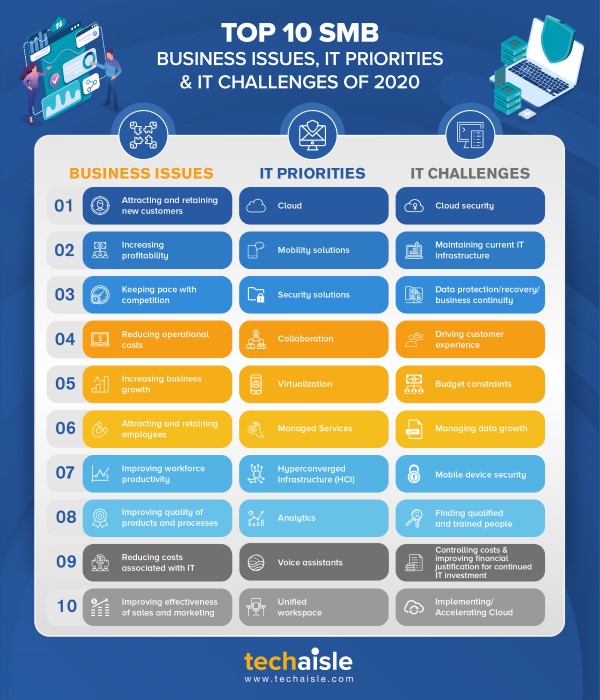 TOP 10 SMB
BUSINESS ISSUES, IT PRIORITIES & IT CHALLENGES OF 2020

| | BUSINESS ISSUES | IT PRIORITIES | IT CHALLENGES |
|---|---|---|---|
| 01 | Attracting and retaining new customers | Cloud | Cloud security |
| 02 | Increasing profitability | Mobility solutions | Maintaining current IT infrastructure |
| 03 | Keeping pace with competition | Security solutions | Data protection/recovery/ business continuity |
| 04 | Reducing operational costs | Collaboration | Driving customer experience |
| 05 | Increasing business growth | Virtualization | Budget constraints |
| 06 | Attracting and retaining employees | Managed Services | Managing data growth |
| 07 | Improving workforce productivity | Hyperconverged Infrastructure (HCI) | Mobile device security |
| 08 | Improving quality of products and processes | Analytics | Finding qualified and trained people |
| 09 | Reducing costs associated with IT | Voice assistants | Controlling costs & improving financial justification for continued IT investment |
| 10 | Improving effectiveness of sales and marketing | Unified workspace | Implementing/ Accelerating Cloud |

techaisle
www.techaisle.com