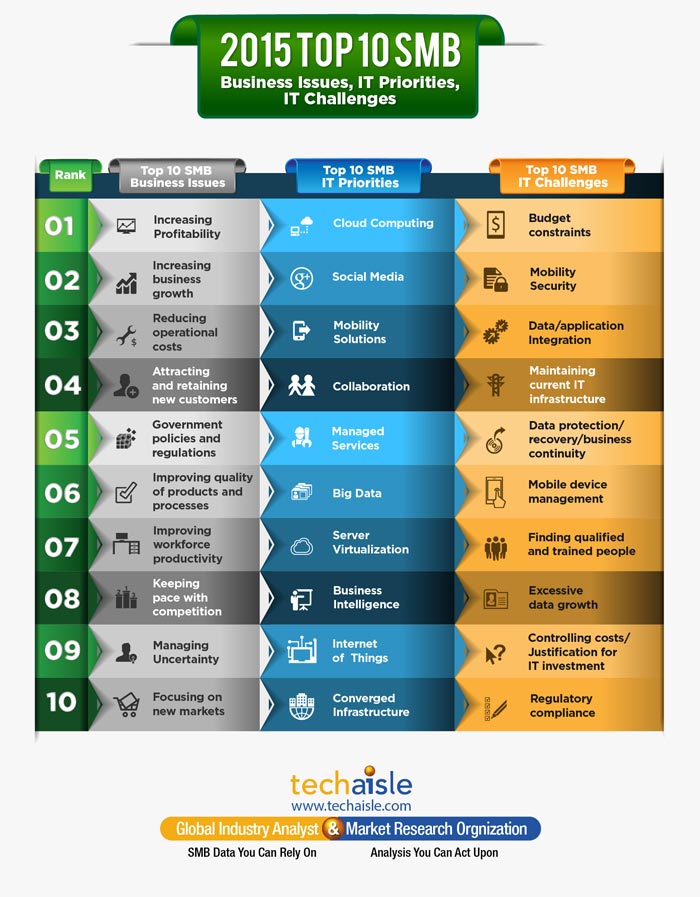 2015 TOP 10 SMB
Business Issues, IT Priorities, IT Challenges

| Rank | Top 10 SMB Business Issues | Top 10 SMB IT Priorities | Top 10 SMB IT Challenges |
|---|---|---|---|
| 01 | Increasing Profitability | Cloud Computing | Budget constraints |
| 02 | Increasing business growth | Social Media | Mobility Security |
| 03 | Reducing operational costs | Mobility Solutions | Data/application Integration |
| 04 | Attracting and retaining new customers | Collaboration | Maintaining current IT infrastructure |
| 05 | Government policies and regulations | Managed Services | Data protection/ recovery/business continuity |
| 06 | Improving quality of products and processes | Big Data | Mobile device management |
| 07 | Improving workforce productivity | Server Virtualization | Finding qualified and trained people |
| 08 | Keeping pace with competition | Business Intelligence | Excessive data growth |
| 09 | Managing Uncertainty | Internet of Things | Controlling costs/ Justification for IT investment |
| 10 | Focusing on new markets | Converged Infrastructure | Regulatory compliance |

techaisle
www.techaisle.com
Global Industry Analyst & Market Research Orgnization
SMB Data You Can Rely On Analysis You Can Act Upon