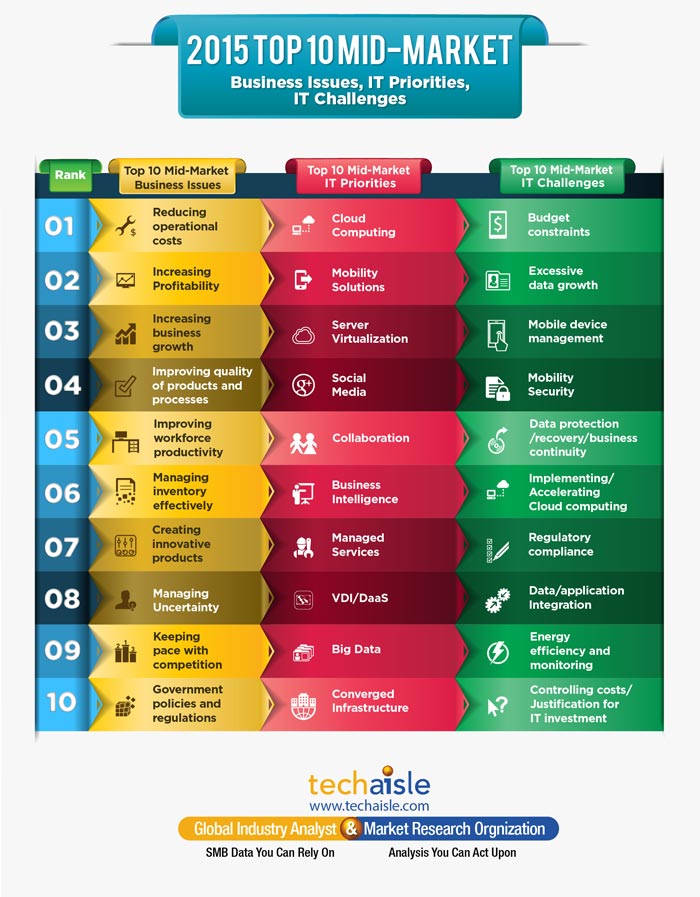 2015 TOP 10 MID-MARKET
Business Issues, IT Priorities, IT Challenges

| Rank | Top 10 Mid-Market Business Issues | Top 10 Mid-Market IT Priorities | Top 10 Mid-Market IT Challenges |
|---|---|---|---|
| 01 | Reducing operational costs | Cloud Computing | Budget constraints |
| 02 | Increasing Profitability | Mobility Solutions | Excessive data growth |
| 03 | Increasing business growth | Server Virtualization | Mobile device management |
| 04 | Improving quality of products and processes | Social Media | Mobility Security |
| 05 | Improving workforce productivity | Collaboration | Data protection /recovery/business continuity |
| 06 | Managing inventory effectively | Business Intelligence | Implementing/ Accelerating Cloud computing |
| 07 | Creating innovative products | Managed Services | Regulatory compliance |
| 08 | Managing Uncertainty | VDI/DaaS | Data/application Integration |
| 09 | Keeping pace with competition | Big Data | Energy efficiency and monitoring |
| 10 | Government policies and regulations | Converged Infrastructure | Controlling costs/ Justification for IT investment |

techaisle
www.techaisle.com
Global Industry Analyst & Market Research Orgnization
SMB Data You Can Rely On
Analysis You Can Act Upon