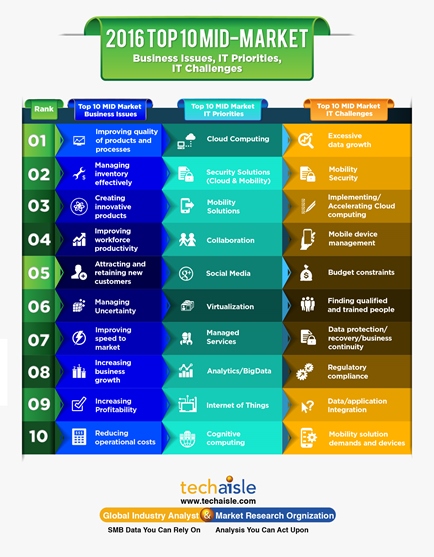 2016 TOP 10 MID-MARKET

Business Issues, IT Priorities, IT Challenges

| Rank | Top 10 MID Market Business Issues | Top 10 MID Market IT Priorities | Top 10 MID Market IT Challenges |
|---|---|---|---|
| 01 | Improving quality of products and processes | Cloud Computing | Excessive data growth |
| 02 | Managing inventory effectively | Security Solutions (Cloud & Mobility) | Mobility Security |
| 03 | Creating innovative products | Mobility Solutions | Implementing/ Accelerating Cloud computing |
| 04 | Improving workforce productivity | Collaboration | Mobile device management |
| 05 | Attracting and retaining new customers | Social Media | Budget constraints |
| 06 | Managing Uncertainty | Virtualization | Finding qualified and trained people |
| 07 | Improving speed to market | Managed Services | Data protection/ recovery/business continuity |
| 08 | Increasing business growth | Analytics/BigData | Regulatory compliance |
| 09 | Increasing Profitability | Internet of Things | Data/application Integration |
| 10 | Reducing operational costs | Cognitive computing | Mobility solution demands and devices |

techaisle
www.techaisle.com
Global Industry Analyst & Market Research Orgnization
SMB Data You Can Rely On Analysis You Can Act Upon